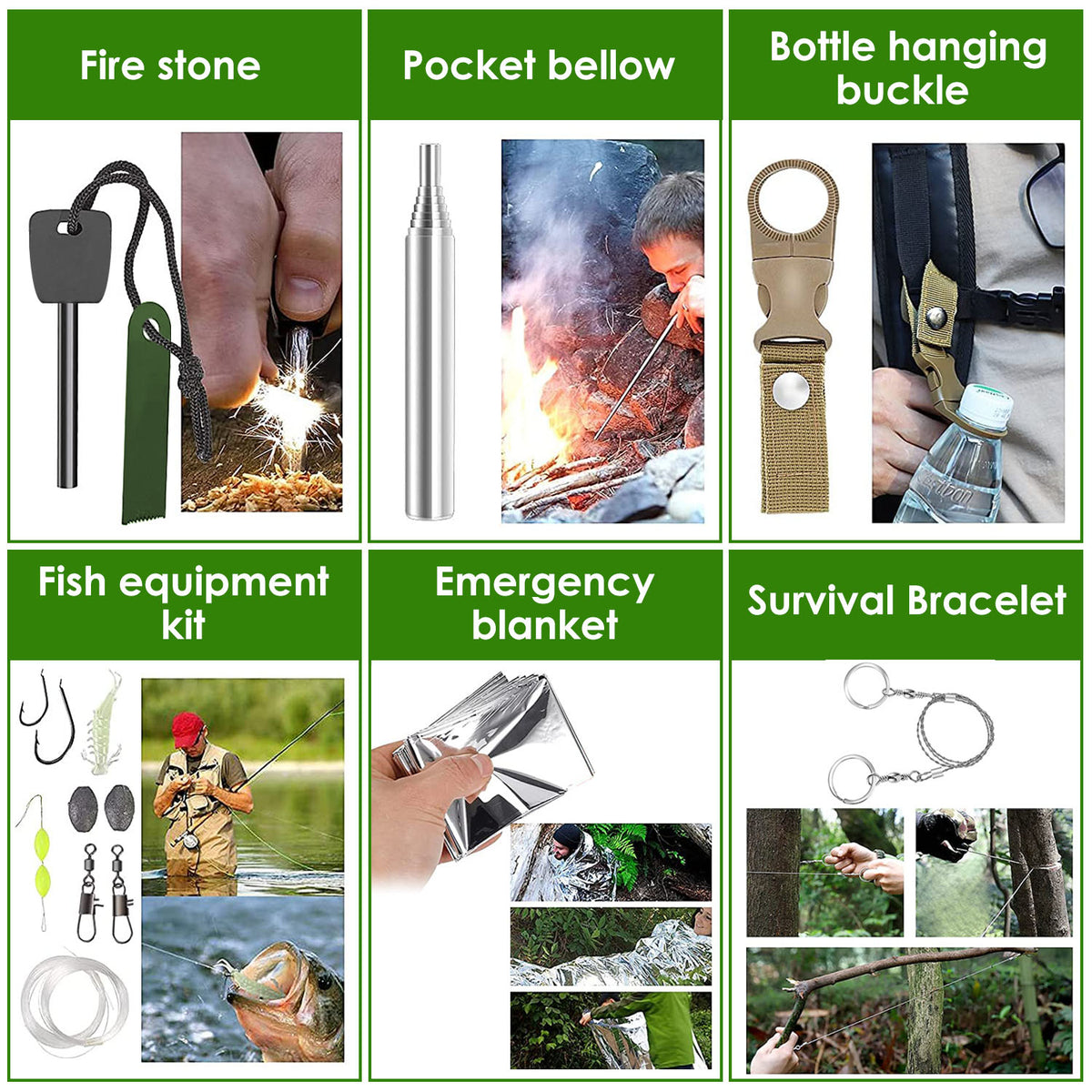 Fire stone

Pocket bellow

Bottle hanging buckle

Fish equipment kit

Emergency blanket

Survival Bracelet